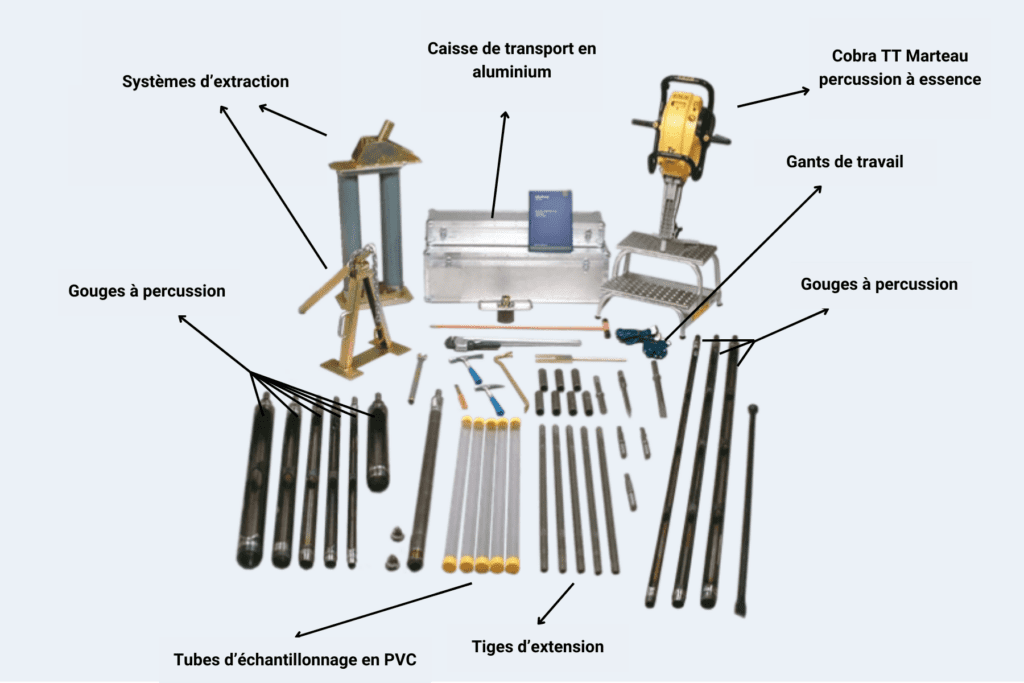 Systèmes d'extraction

Caisse de transport en aluminium

Cobra TT Marteau percussion à essence

Gants de travail

Gouges à percussion

Gouges à percussion

Tubes d'échantillonnage en PVC

Tiges d'extension