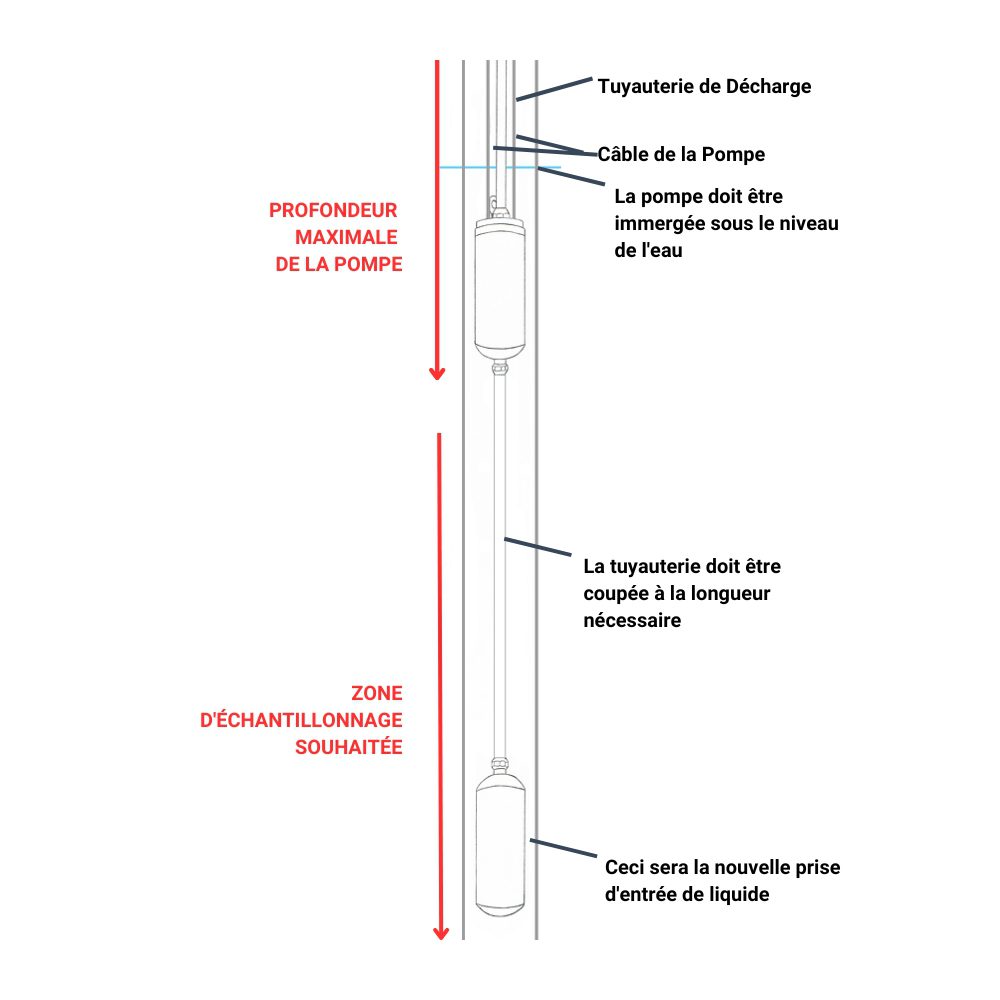 Tuyauterie de Décharge

Câble de la Pompe

La pompe doit être immergée sous le niveau de l'eau

PROFONDEUR MAXIMALE DE LA POMPE

La tuyauterie doit être coupée à la longueur nécessaire

ZONE D'ÉCHANTILLONNAGE SOUHAITÉE

Ceci sera la nouvelle prise d'entrée de liquide